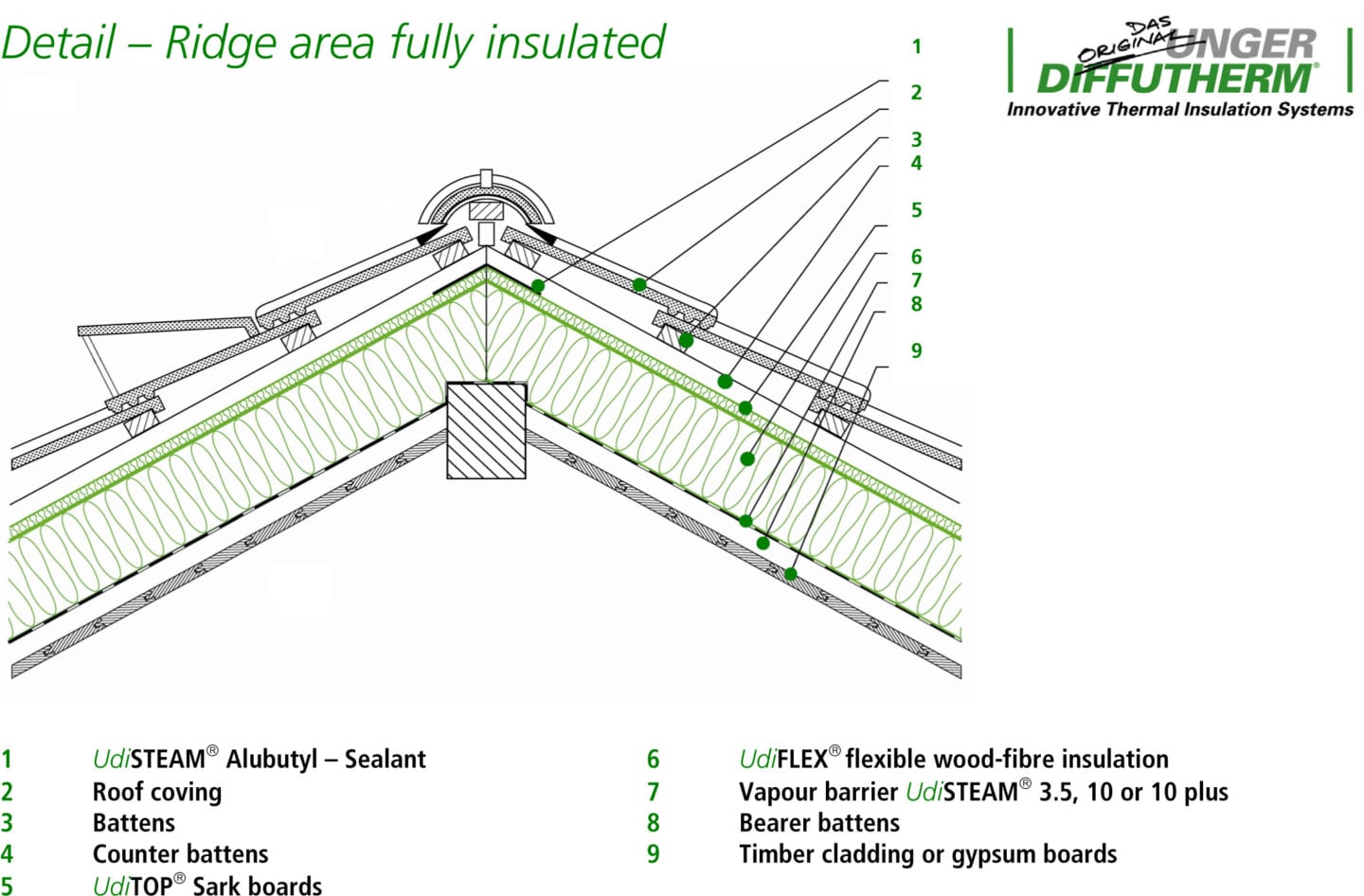 Detail – Ridge area fully insulated

DAS ORIGINAL UNGER DIFFUTHERM®
Innovative Thermal Insulation Systems

1
2
3
4
5
6
7
8
9

1 UdiSTEAM® Alubutyl – Sealant
2 Roof coving
3 Battens
4 Counter battens
5 UdiTOP® Sark boards

6 UdiFLEX® flexible wood-fibre insulation
7 Vapour barrier UdiSTEAM® 3.5, 10 or 10 plus
8 Bearer battens
9 Timber cladding or gypsum boards